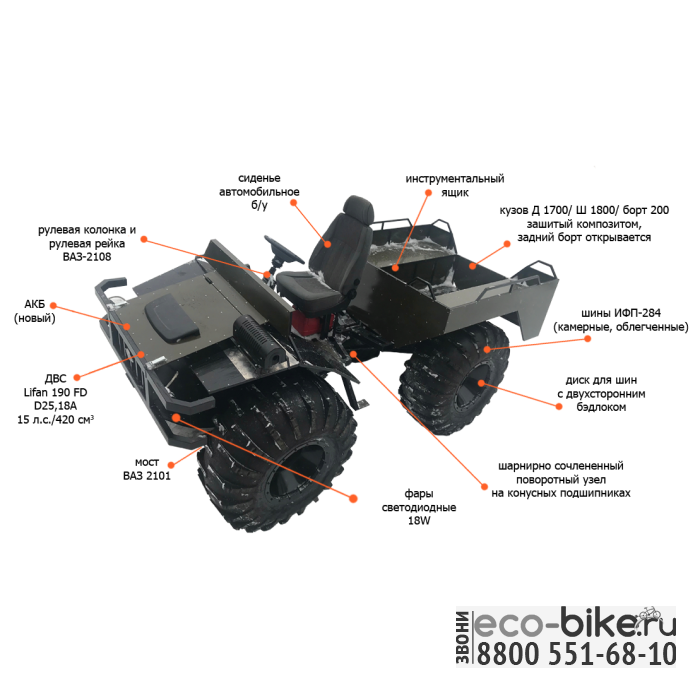 сиденье автомобильное б/у

инструментальный ящик

рулевая колонка и рулевая рейка ВАЗ-2108

кузов Д 1700/ Ш 1800/ борт 200 зашитый композитом, задний борт открывается

АКБ (новый)

шины ИФП-284 (камерные, облегченные)

ДВС Lifan 190 FD D25,18A 15 л.с./420 см$^3$

диск для шин с двухсторонним бэдлоком

мост ВАЗ 2101

шарнирно сочлененный поворотный узел на конусных подшипниках

фары светодиодные 18W

ЗВОНИ eco-bike.ru
8800 551-68-10